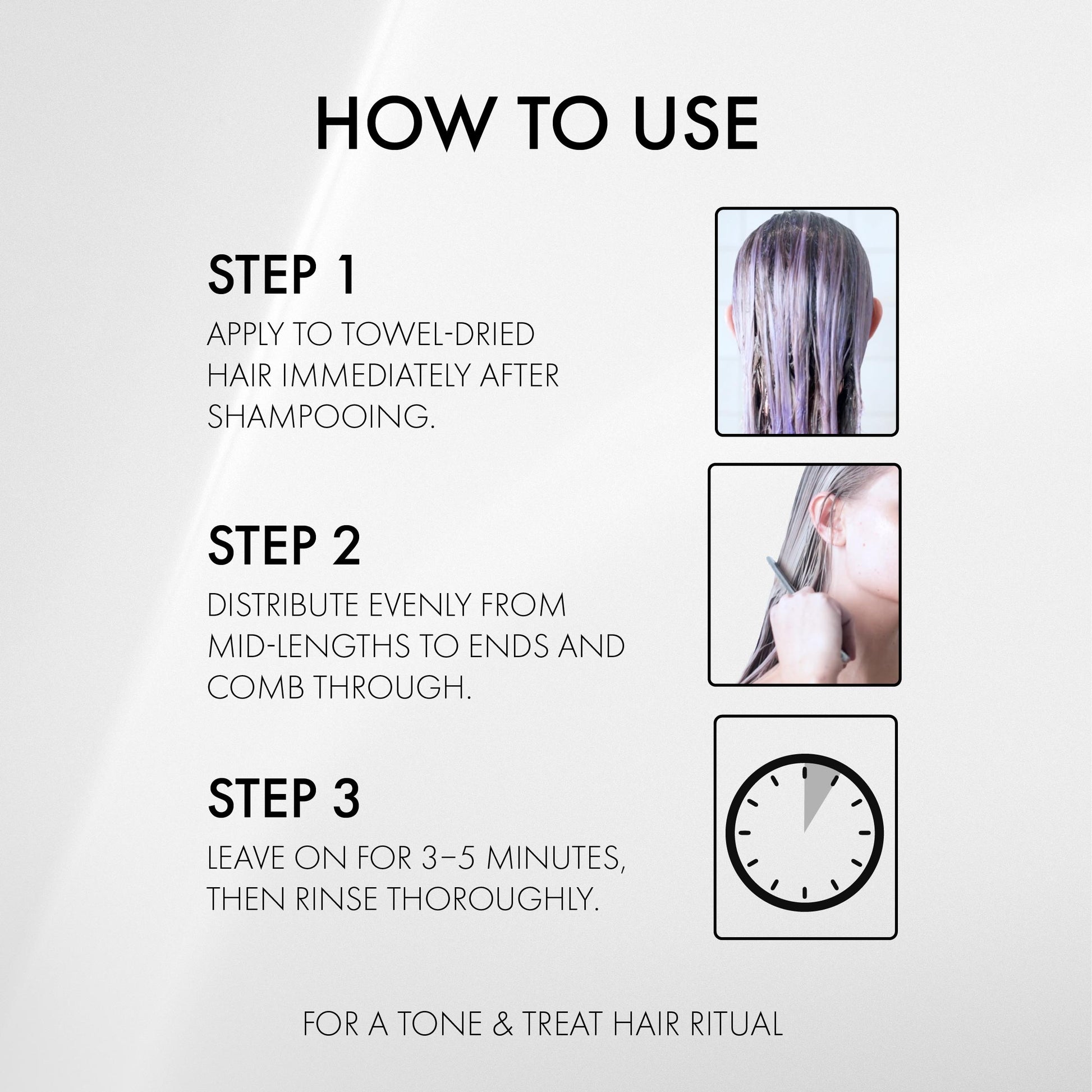 HOW TO USE

STEP 1

APPLY TO TOWEL-DRIED HAIR IMMEDIATELY AFTER SHAMPOOING.

STEP 2

DISTRIBUTE EVENLY FROM MID-LENGTHS TO ENDS AND COMB THROUGH.

STEP 3

LEAVE ON FOR 3–5 MINUTES, THEN RINSE THOROUGHLY.

FOR A TONE & TREAT HAIR RITUAL