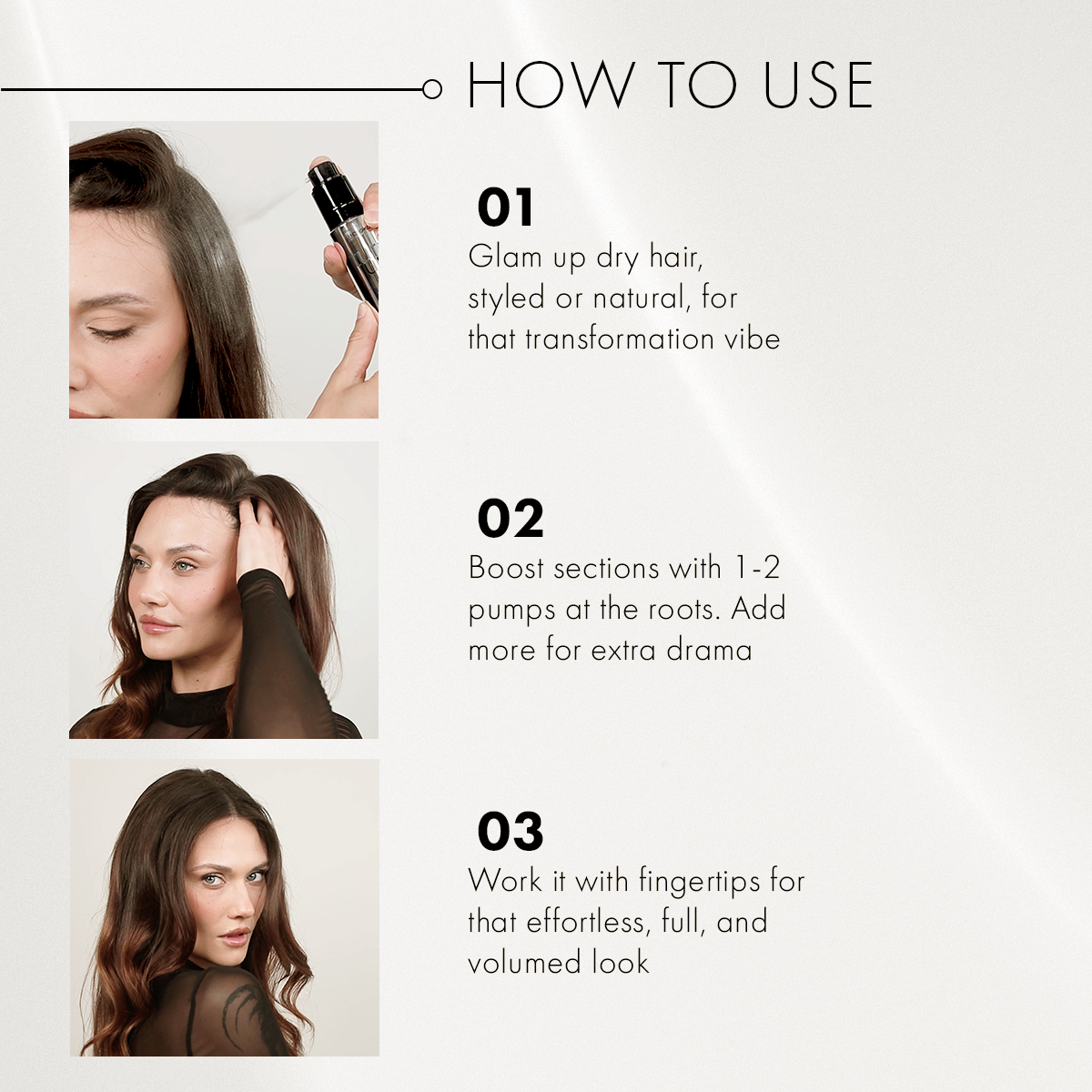 HOW TO USE

01
Glam up dry hair, styled or natural, for that transformation vibe

02
Boost sections with 1-2 pumps at the roots. Add more for extra drama

03
Work it with fingertips for that effortless, full, and volumed look