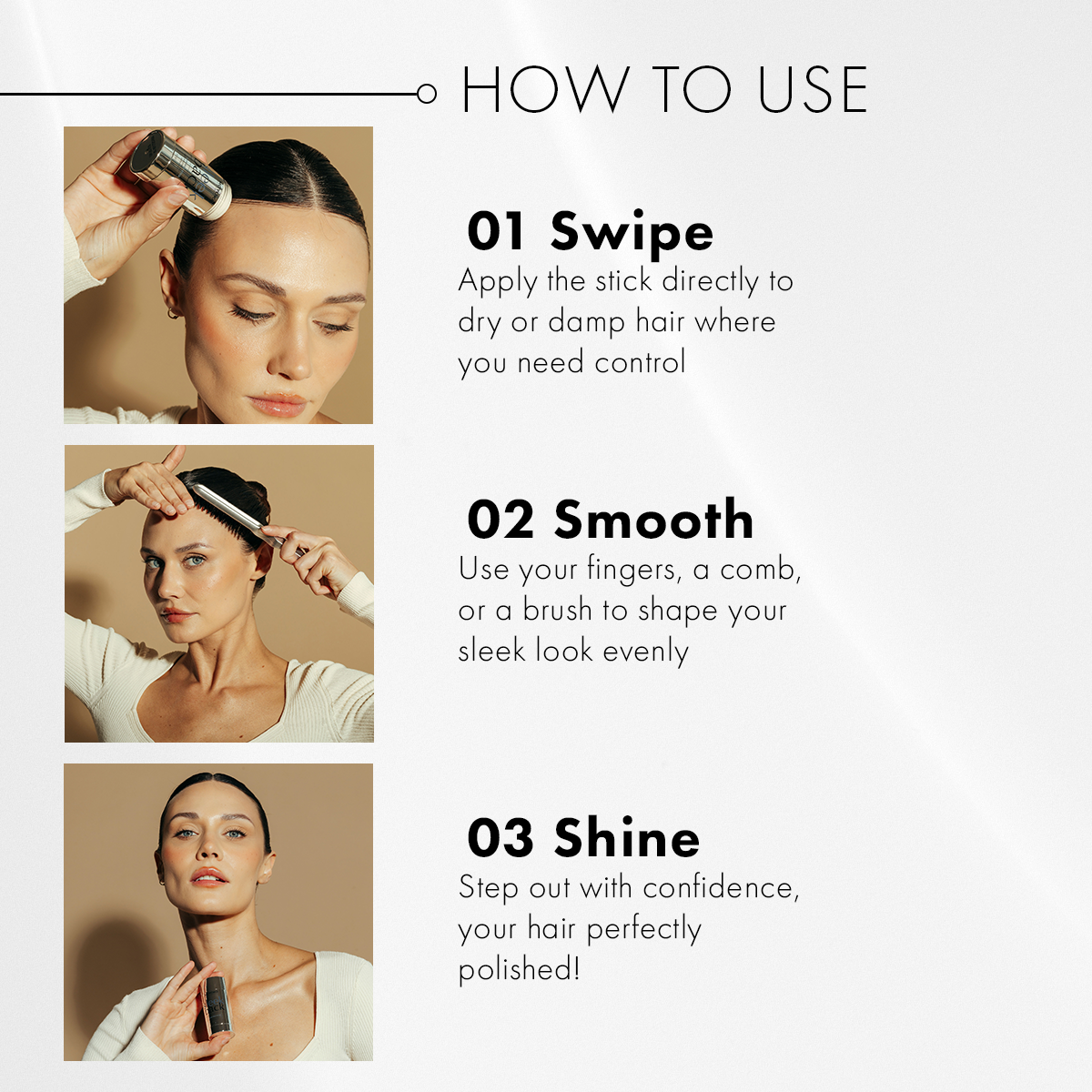 HOW TO USE

01 Swipe
Apply the stick directly to dry or damp hair where you need control

02 Smooth
Use your fingers, a comb, or a brush to shape your sleek look evenly

03 Shine
Step out with confidence, your hair perfectly polished!