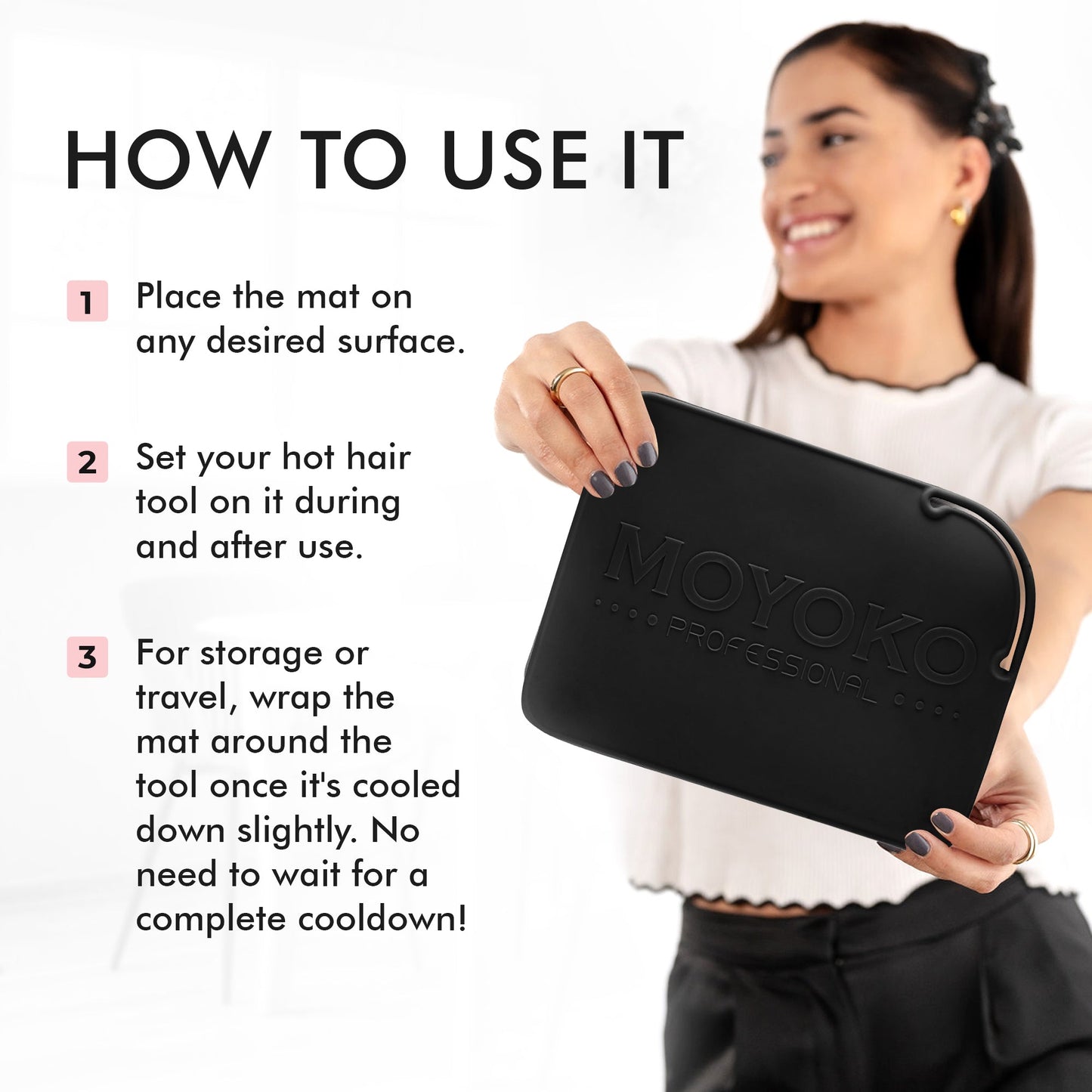 HOW TO USE IT

1 Place the mat on any desired surface.

2 Set your hot hair tool on it during and after use.

3 For storage or travel, wrap the mat around the tool once it's cooled down slightly. No need to wait for a complete cooldown!

MOYOKO
PROFESSIONAL