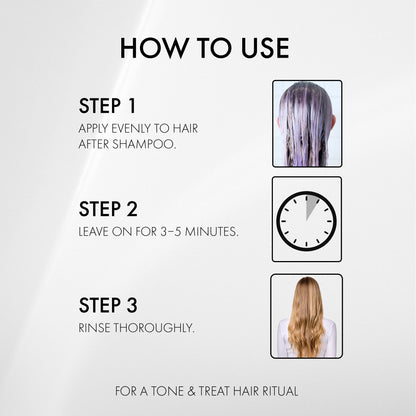 HOW TO USE

STEP 1
APPLY EVENLY TO HAIR AFTER SHAMPOO.

STEP 2
LEAVE ON FOR 3–5 MINUTES.

STEP 3
RINSE THOROUGHLY.

FOR A TONE & TREAT HAIR RITUAL