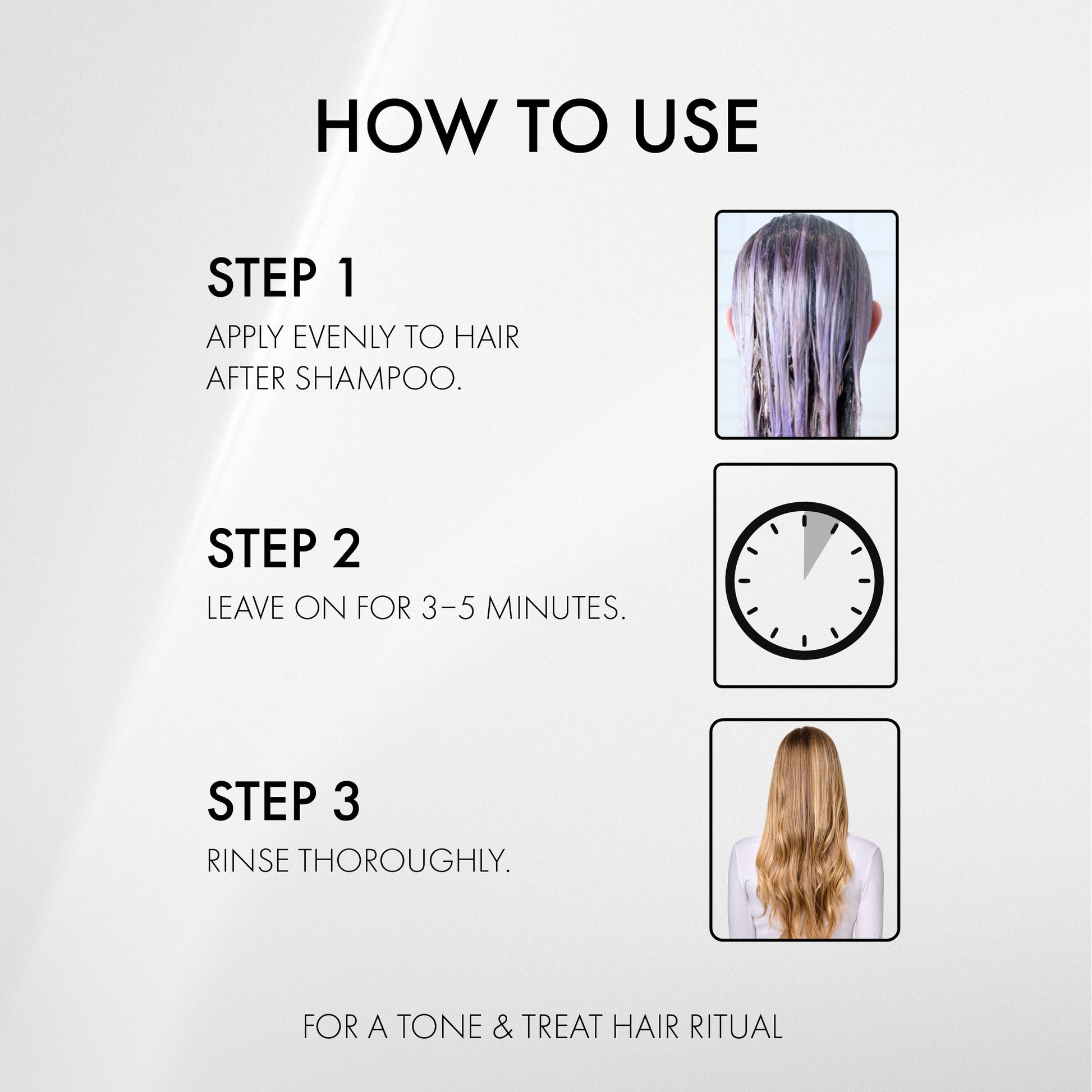 HOW TO USE

STEP 1

APPLY EVENLY TO HAIR AFTER SHAMPOO.

STEP 2

LEAVE ON FOR 3–5 MINUTES.

STEP 3

RINSE THOROUGHLY.

FOR A TONE & TREAT HAIR RITUAL