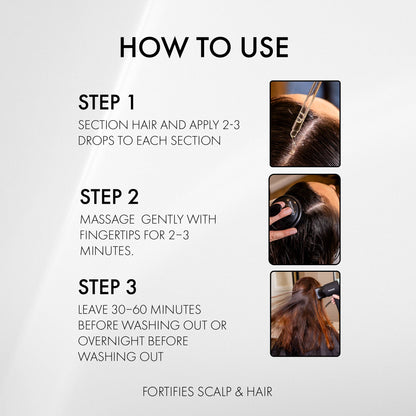 HOW TO USE

STEP 1

SECTION HAIR AND APPLY 2-3 DROPS TO EACH SECTION

STEP 2

MASSAGE GENTLY WITH FINGERTIPS FOR 2–3 MINUTES.

STEP 3

LEAVE 30–60 MINUTES BEFORE WASHING OUT OR OVERNIGHT BEFORE WASHING OUT

FORTIFIES SCALP & HAIR