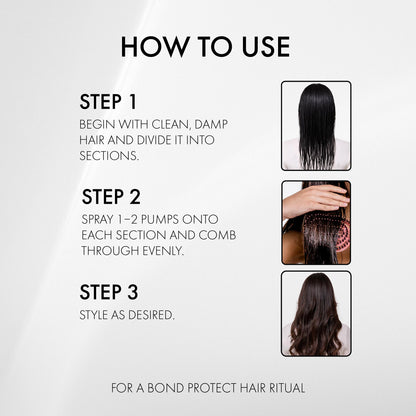 HOW TO USE

STEP 1
BEGIN WITH CLEAN, DAMP HAIR AND DIVIDE IT INTO SECTIONS.

STEP 2
SPRAY 1–2 PUMPS ONTO EACH SECTION AND COMB THROUGH EVENLY.

STEP 3
STYLE AS DESIRED.

FOR A BOND PROTECT HAIR RITUAL