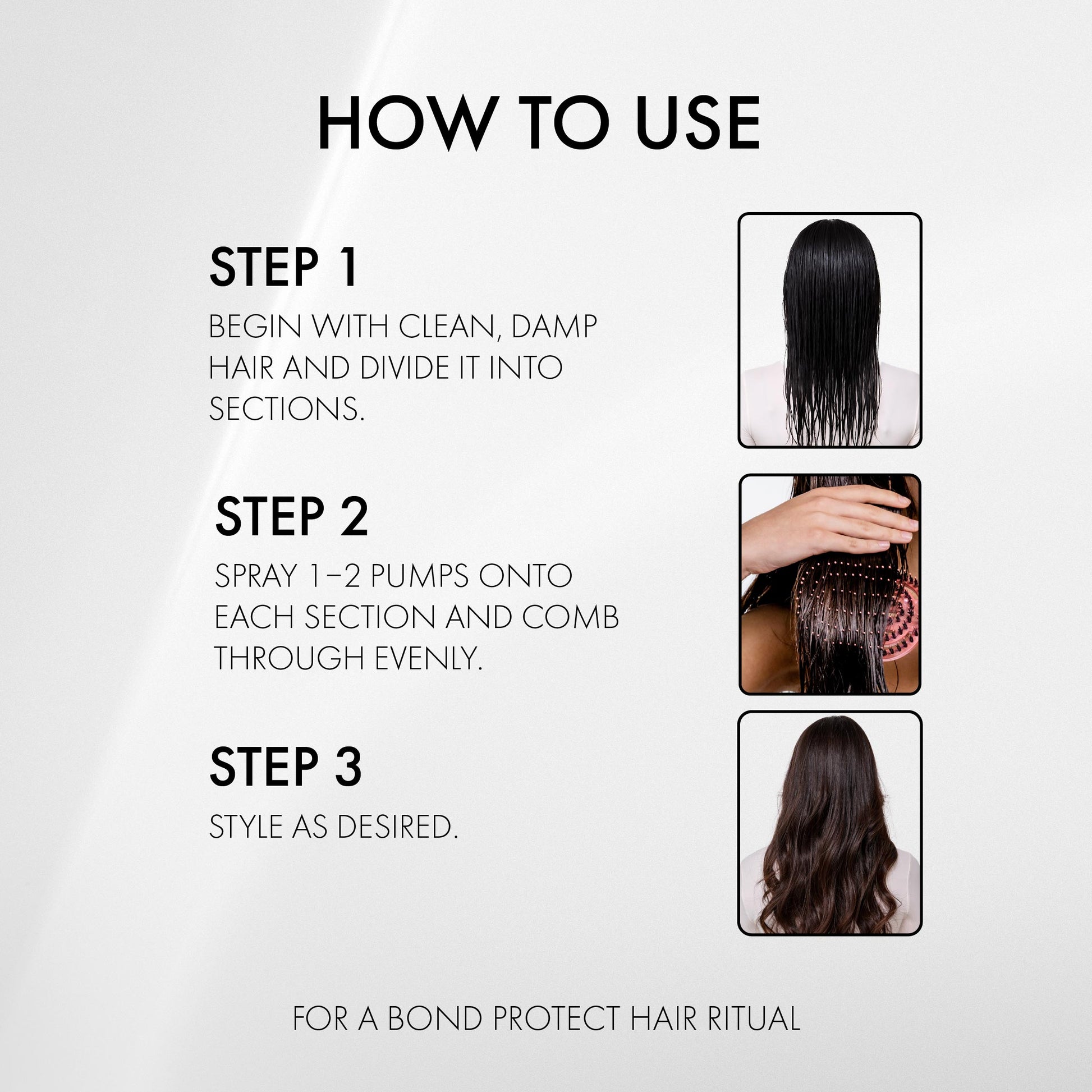 HOW TO USE

STEP 1

BEGIN WITH CLEAN, DAMP HAIR AND DIVIDE IT INTO SECTIONS.

STEP 2

SPRAY 1–2 PUMPS ONTO EACH SECTION AND COMB THROUGH EVENLY.

STEP 3

STYLE AS DESIRED.

FOR A BOND PROTECT HAIR RITUAL