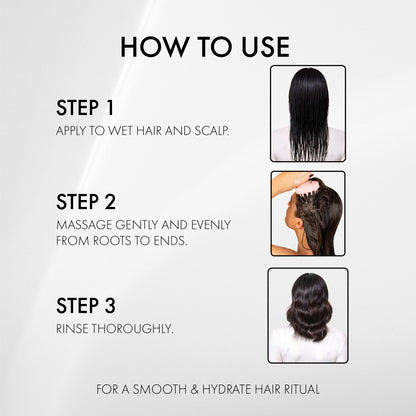 HOW TO USE

STEP 1
APPLY TO WET HAIR AND SCALP.

STEP 2
MASSAGE GENTLY AND EVENLY FROM ROOTS TO ENDS.

STEP 3
RINSE THOROUGHLY.

FOR A SMOOTH & HYDRATE HAIR RITUAL