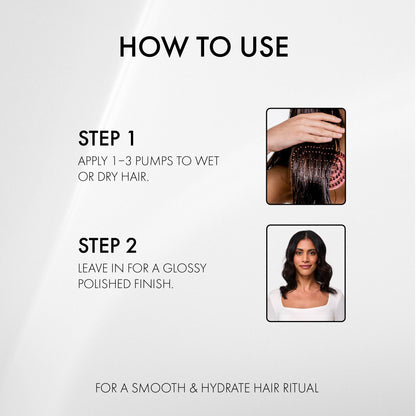 HOW TO USE

STEP 1
APPLY 1–3 PUMPS TO WET OR DRY HAIR.

STEP 2
LEAVE IN FOR A GLOSSY POLISHED FINISH.

FOR A SMOOTH & HYDRATE HAIR RITUAL