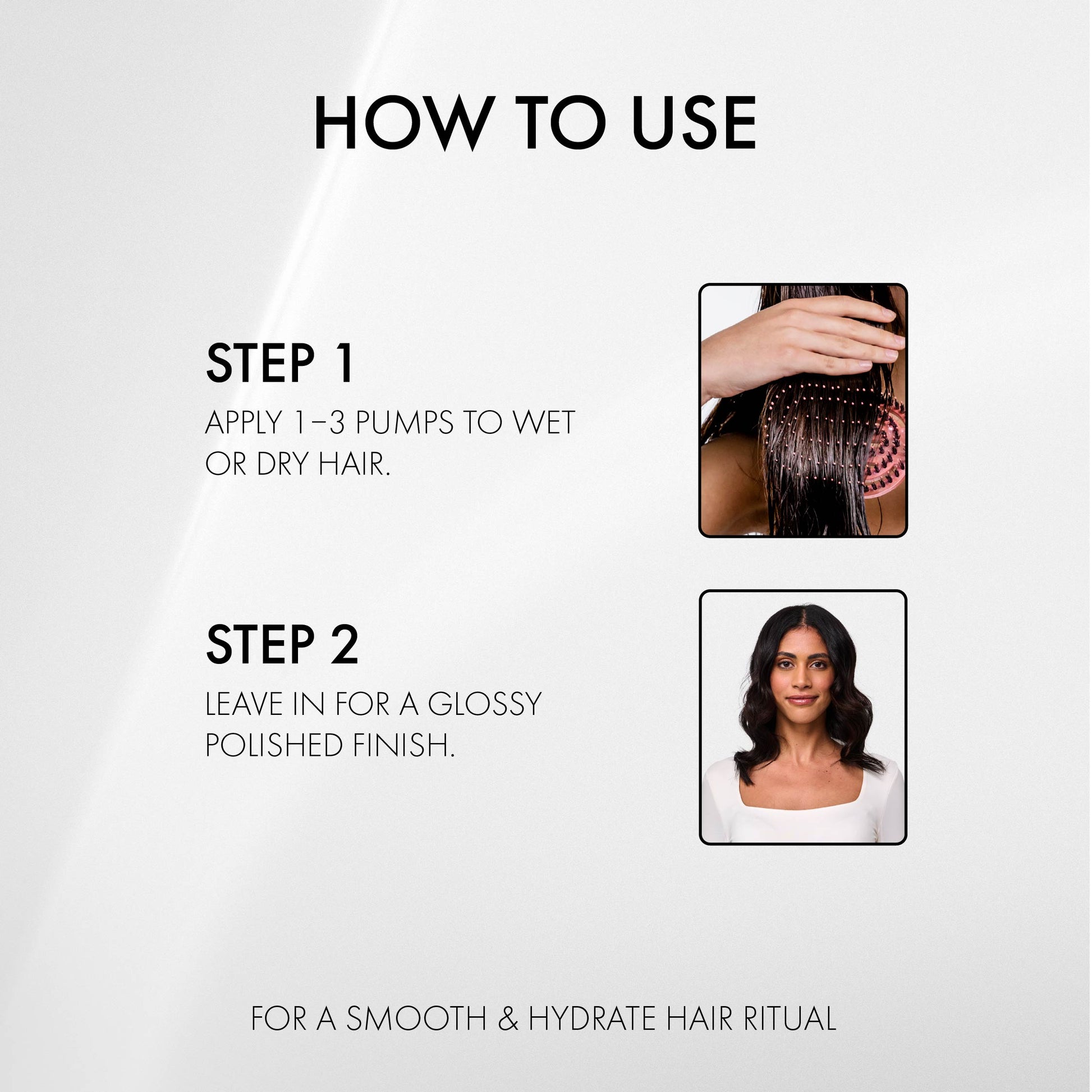 HOW TO USE

STEP 1

APPLY 1–3 PUMPS TO WET OR DRY HAIR.

STEP 2

LEAVE IN FOR A GLOSSY POLISHED FINISH.

FOR A SMOOTH & HYDRATE HAIR RITUAL