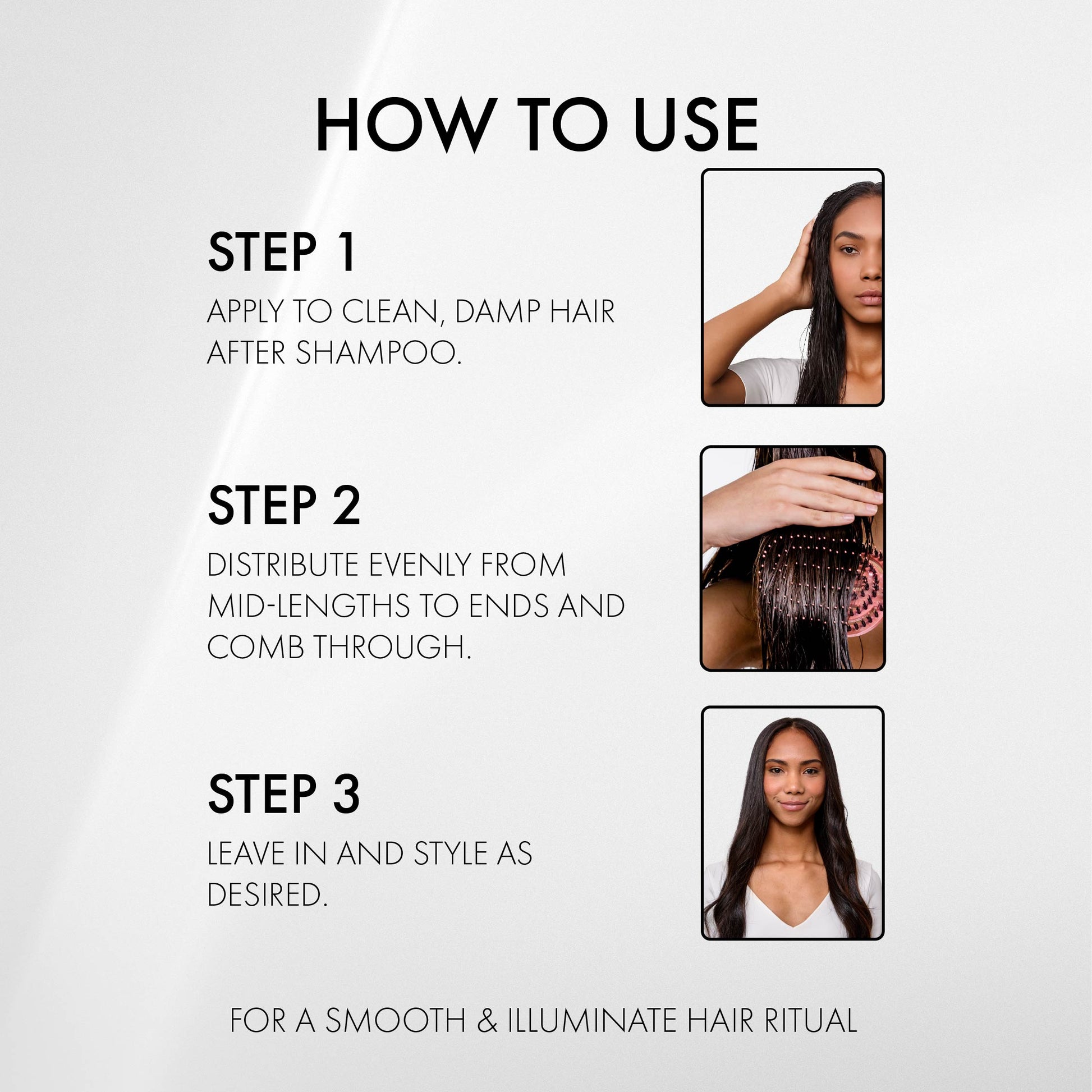 HOW TO USE

STEP 1

APPLY TO CLEAN, DAMP HAIR AFTER SHAMPOO.

STEP 2

DISTRIBUTE EVENLY FROM MID-LENGTHS TO ENDS AND COMB THROUGH.

STEP 3

LEAVE IN AND STYLE AS DESIRED.

FOR A SMOOTH & ILLUMINATE HAIR RITUAL