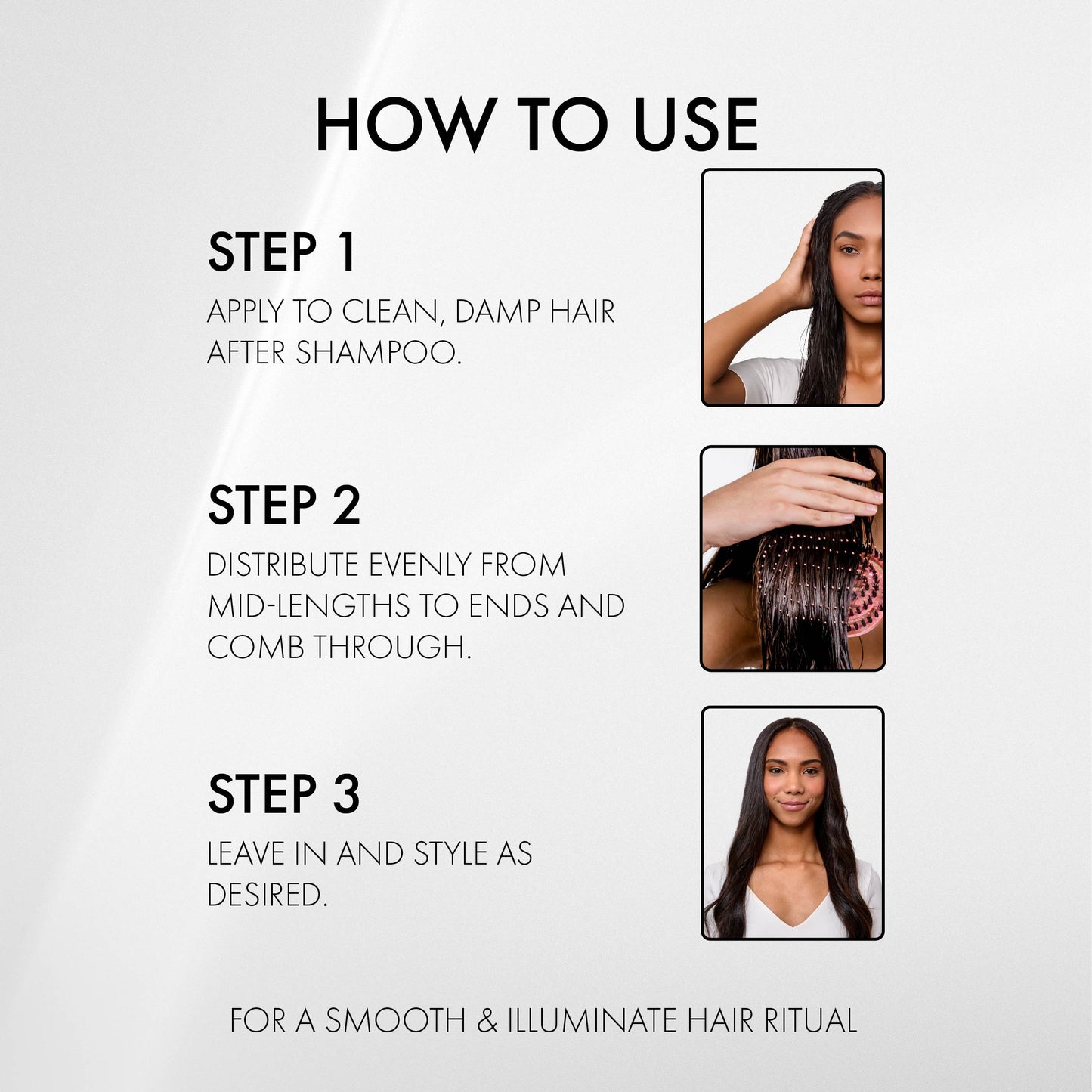 HOW TO USE

STEP 1
APPLY TO CLEAN, DAMP HAIR AFTER SHAMPOO.

STEP 2
DISTRIBUTE EVENLY FROM MID-LENGTHS TO ENDS AND COMB THROUGH.

STEP 3
LEAVE IN AND STYLE AS DESIRED.

FOR A SMOOTH & ILLUMINATE HAIR RITUAL