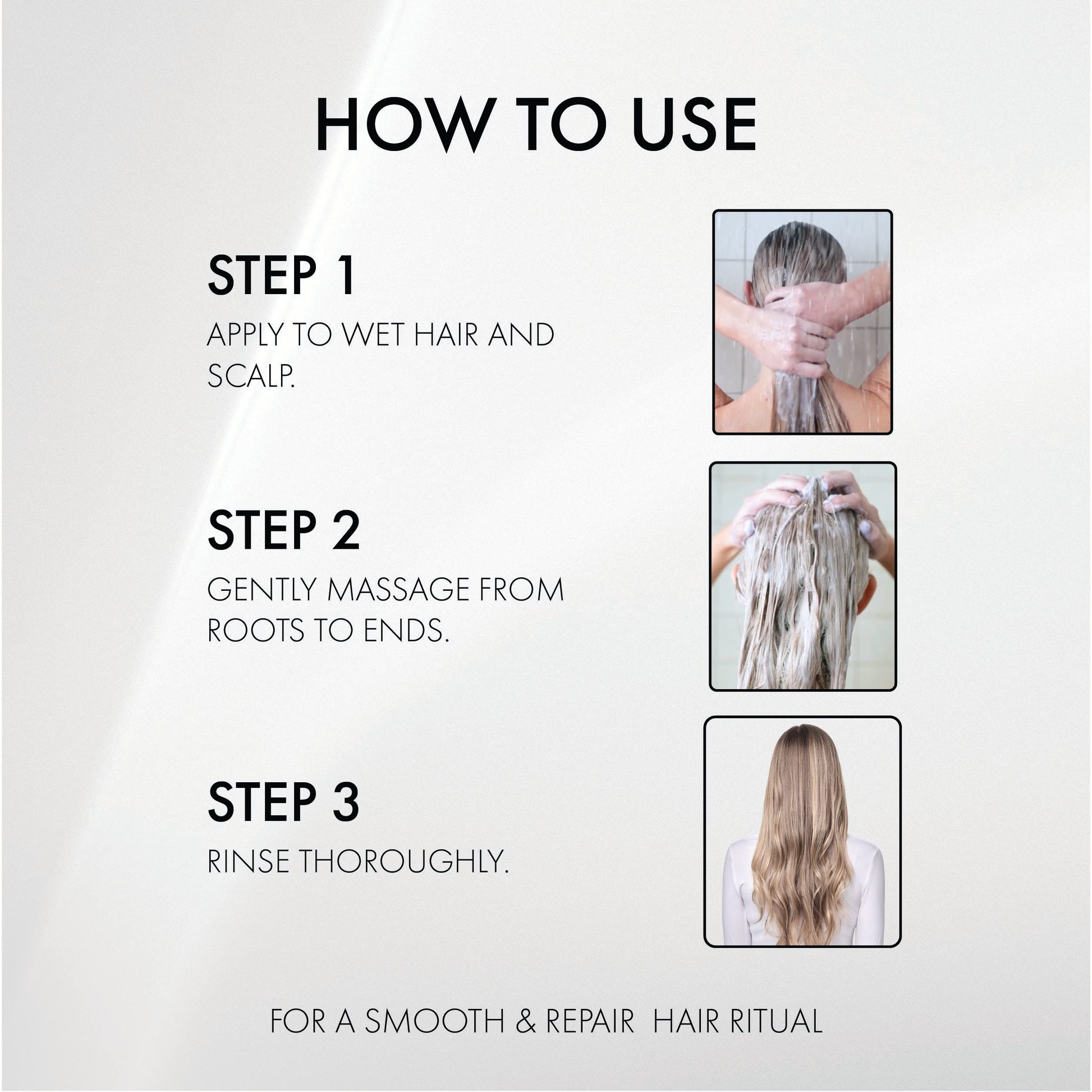 HOW TO USE

STEP 1

APPLY TO WET HAIR AND SCALP.

STEP 2

GENTLY MASSAGE FROM ROOTS TO ENDS.

STEP 3

RINSE THOROUGHLY.

FOR A SMOOTH & REPAIR HAIR RITUAL