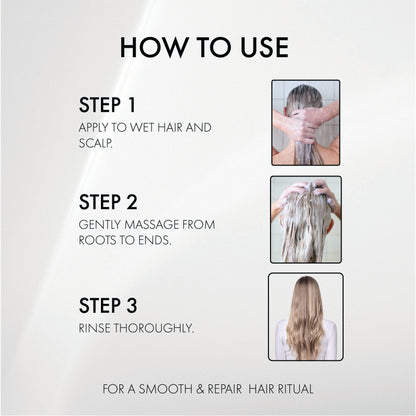 HOW TO USE

STEP 1
APPLY TO WET HAIR AND SCALP.

STEP 2
GENTLY MASSAGE FROM ROOTS TO ENDS.

STEP 3
RINSE THOROUGHLY.

FOR A SMOOTH & REPAIR HAIR RITUAL