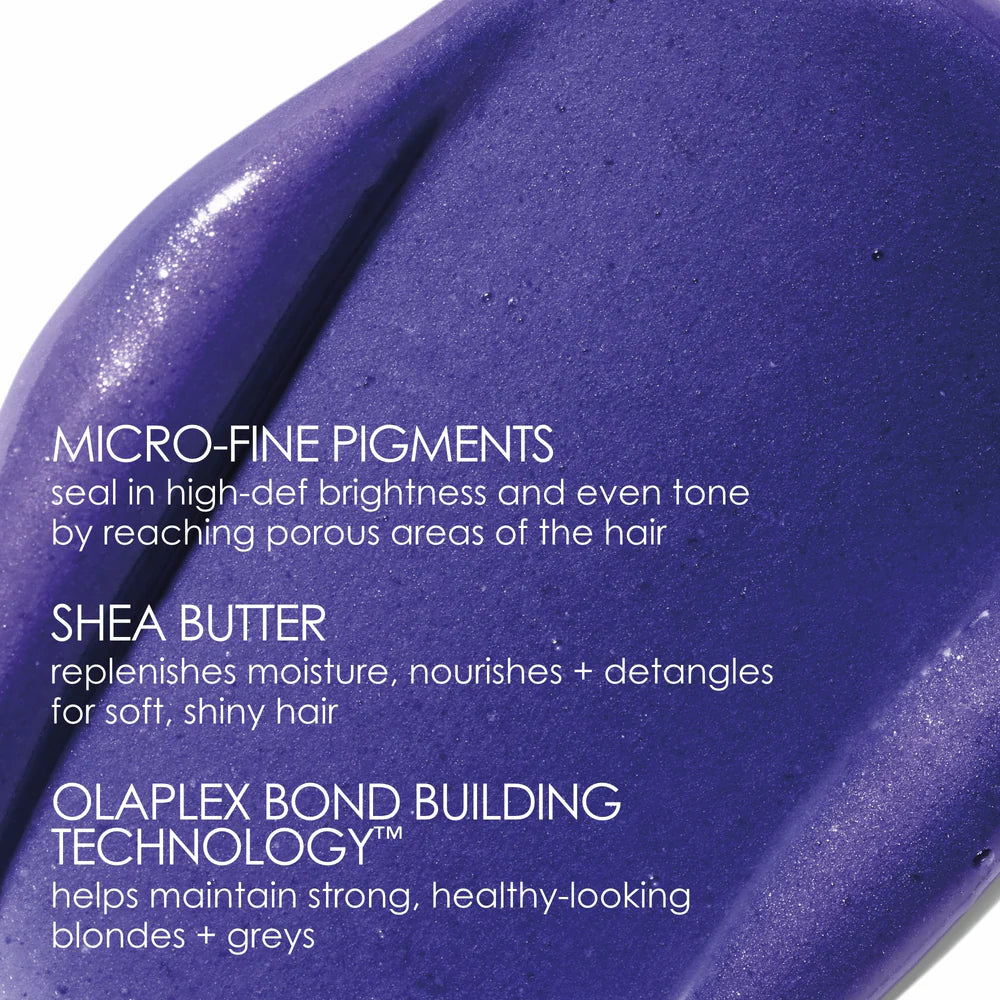 MICRO-FINE PIGMENTS
seal in high-def brightness and even tone by reaching porous areas of the hair

SHEA BUTTER
replenishes moisture, nourishes + detangles for soft, shiny hair

OLAPLEX BOND BUILDING TECHNOLOGY™
helps maintain strong, healthy-looking blondes + greys