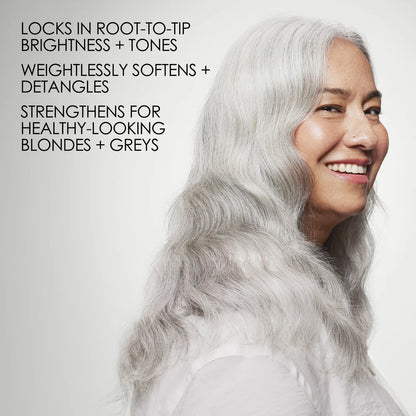 LOCKS IN ROOT-TO-TIP BRIGHTNESS + TONES

WEIGHTLESSLY SOFTENS + DETANGLES

STRENGTHENS FOR HEALTHY-LOOKING BLONDES + GREYS