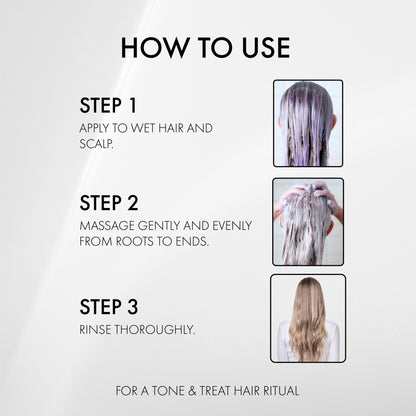 HOW TO USE

STEP 1
APPLY TO WET HAIR AND SCALP.

STEP 2
MASSAGE GENTLY AND EVENLY FROM ROOTS TO ENDS.

STEP 3
RINSE THOROUGHLY.

FOR A TONE & TREAT HAIR RITUAL