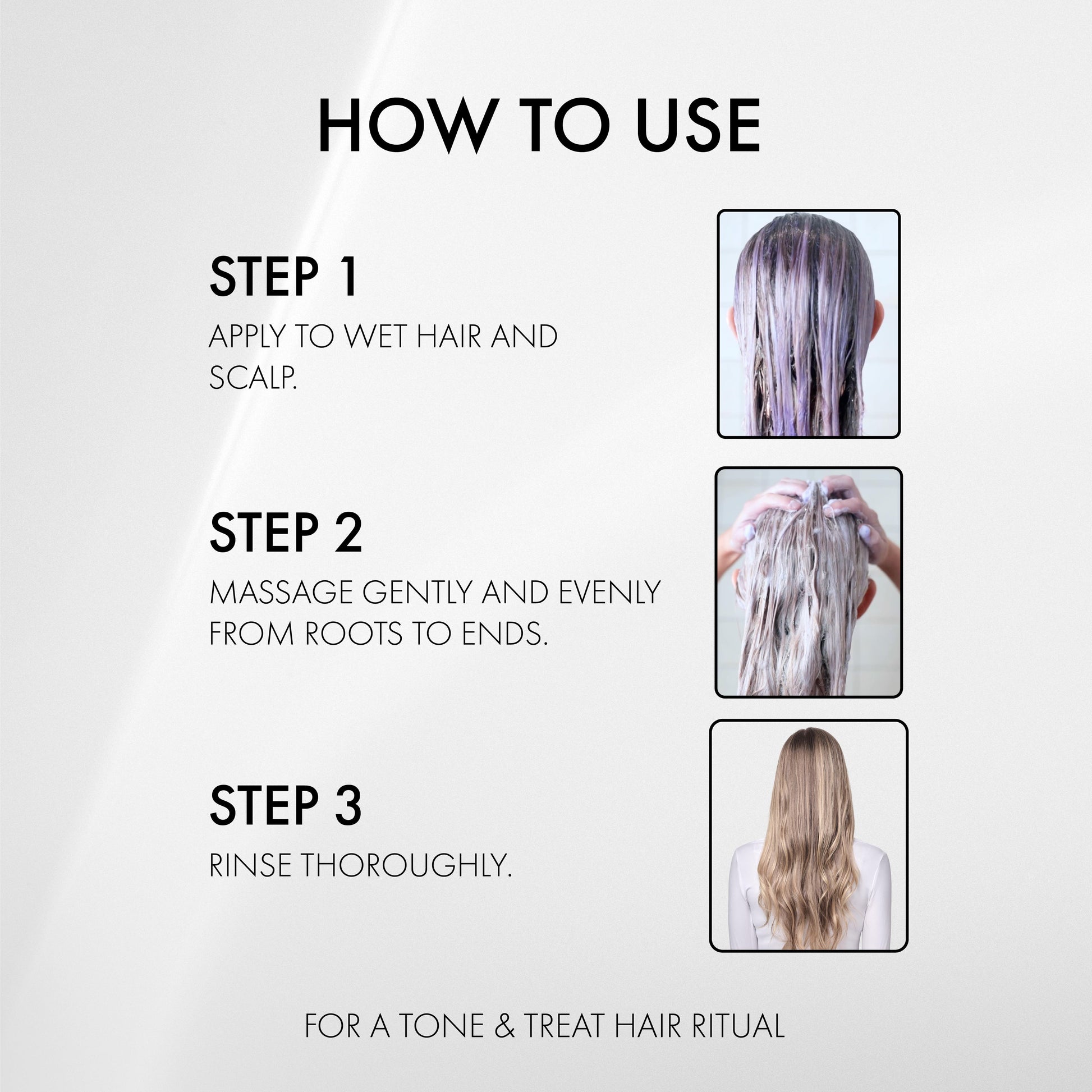 HOW TO USE

STEP 1

APPLY TO WET HAIR AND SCALP.

STEP 2

MASSAGE GENTLY AND EVENLY FROM ROOTS TO ENDS.

STEP 3

RINSE THOROUGHLY.

FOR A TONE & TREAT HAIR RITUAL