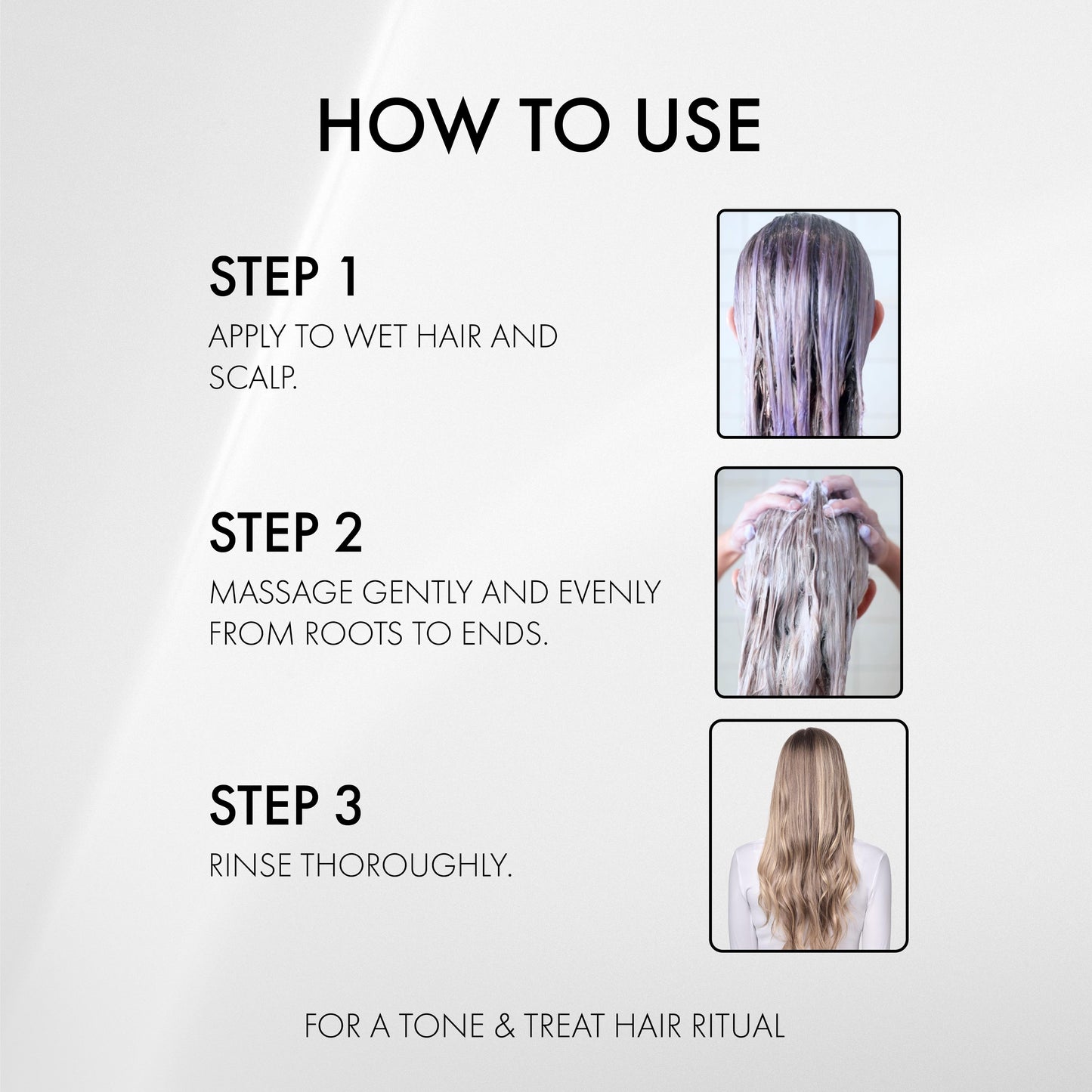 HOW TO USE

STEP 1

APPLY TO WET HAIR AND SCALP.

STEP 2

MASSAGE GENTLY AND EVENLY FROM ROOTS TO ENDS.

STEP 3

RINSE THOROUGHLY.

FOR A TONE & TREAT HAIR RITUAL