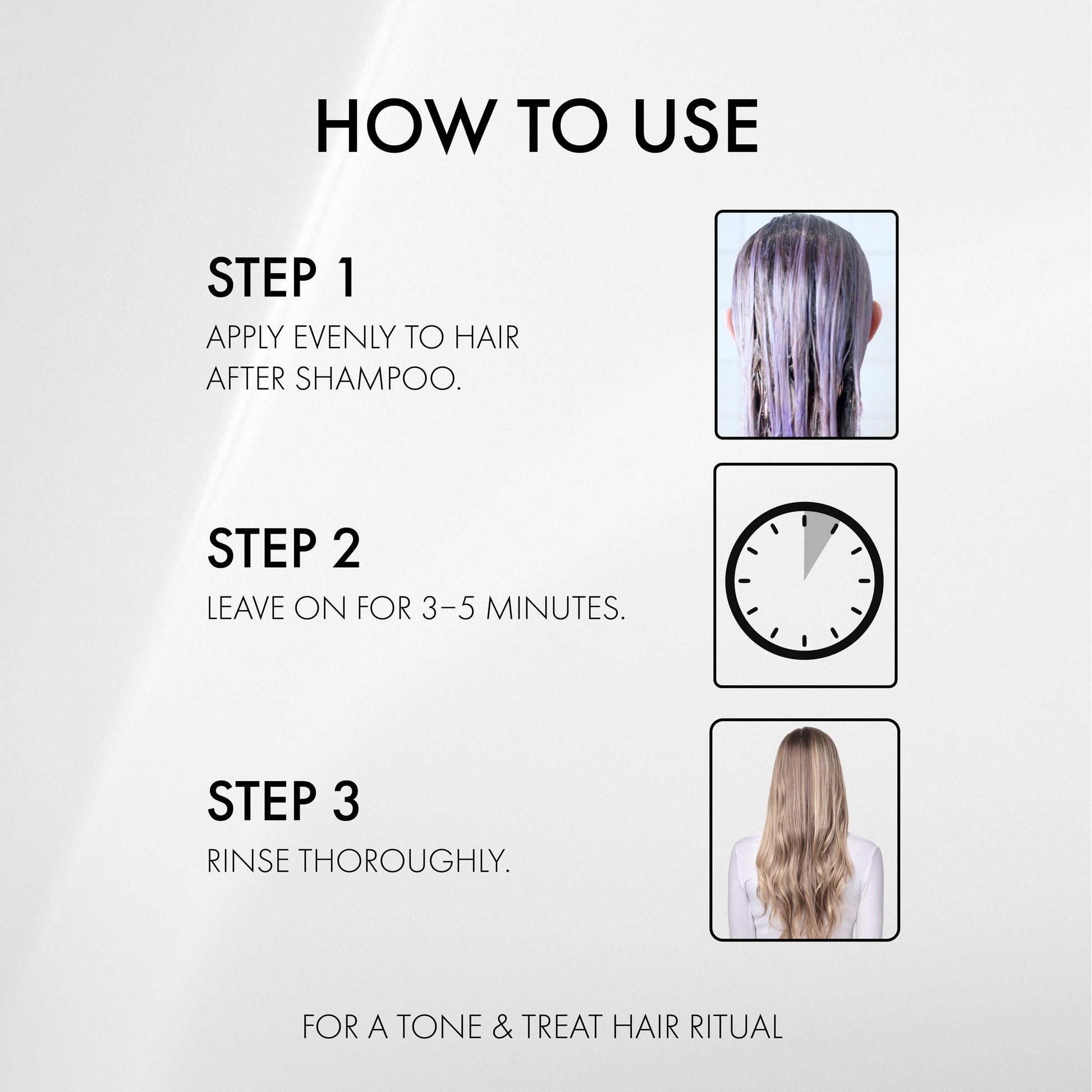 HOW TO USE

STEP 1

APPLY EVENLY TO HAIR AFTER SHAMPOO.

STEP 2

LEAVE ON FOR 3–5 MINUTES.

STEP 3

RINSE THOROUGHLY.

FOR A TONE & TREAT HAIR RITUAL