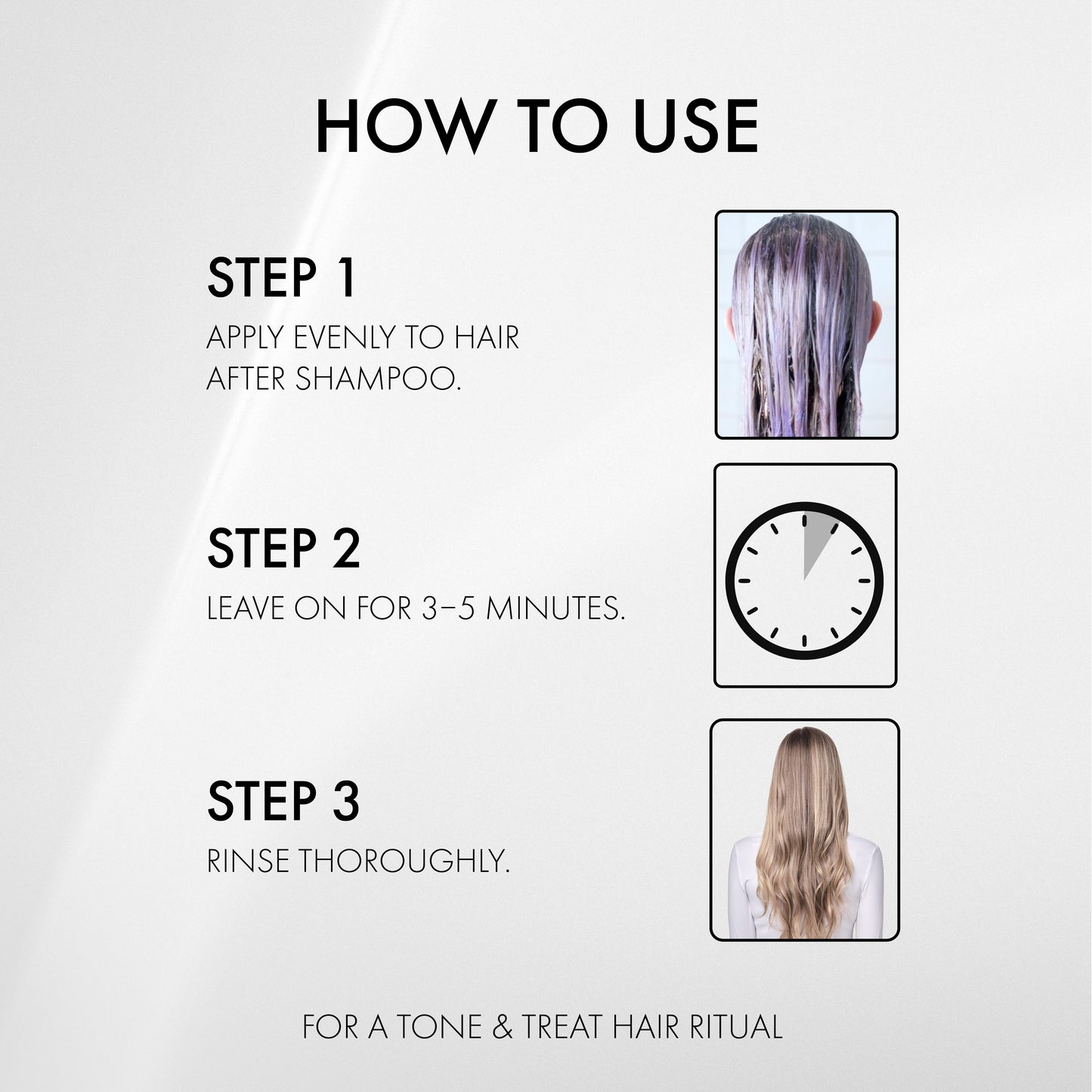 HOW TO USE

STEP 1
APPLY EVENLY TO HAIR AFTER SHAMPOO.

STEP 2
LEAVE ON FOR 3–5 MINUTES.

STEP 3
RINSE THOROUGHLY.

FOR A TONE & TREAT HAIR RITUAL