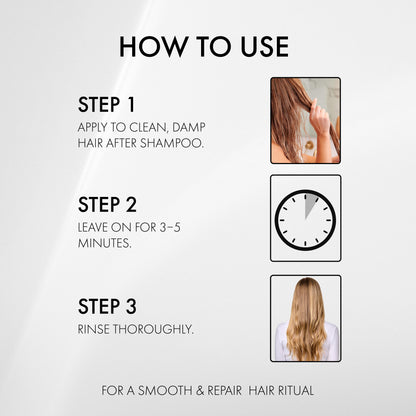 HOW TO USE

STEP 1
APPLY TO CLEAN, DAMP HAIR AFTER SHAMPOO.

STEP 2
LEAVE ON FOR 3–5 MINUTES.

STEP 3
RINSE THOROUGHLY.

FOR A SMOOTH & REPAIR HAIR RITUAL