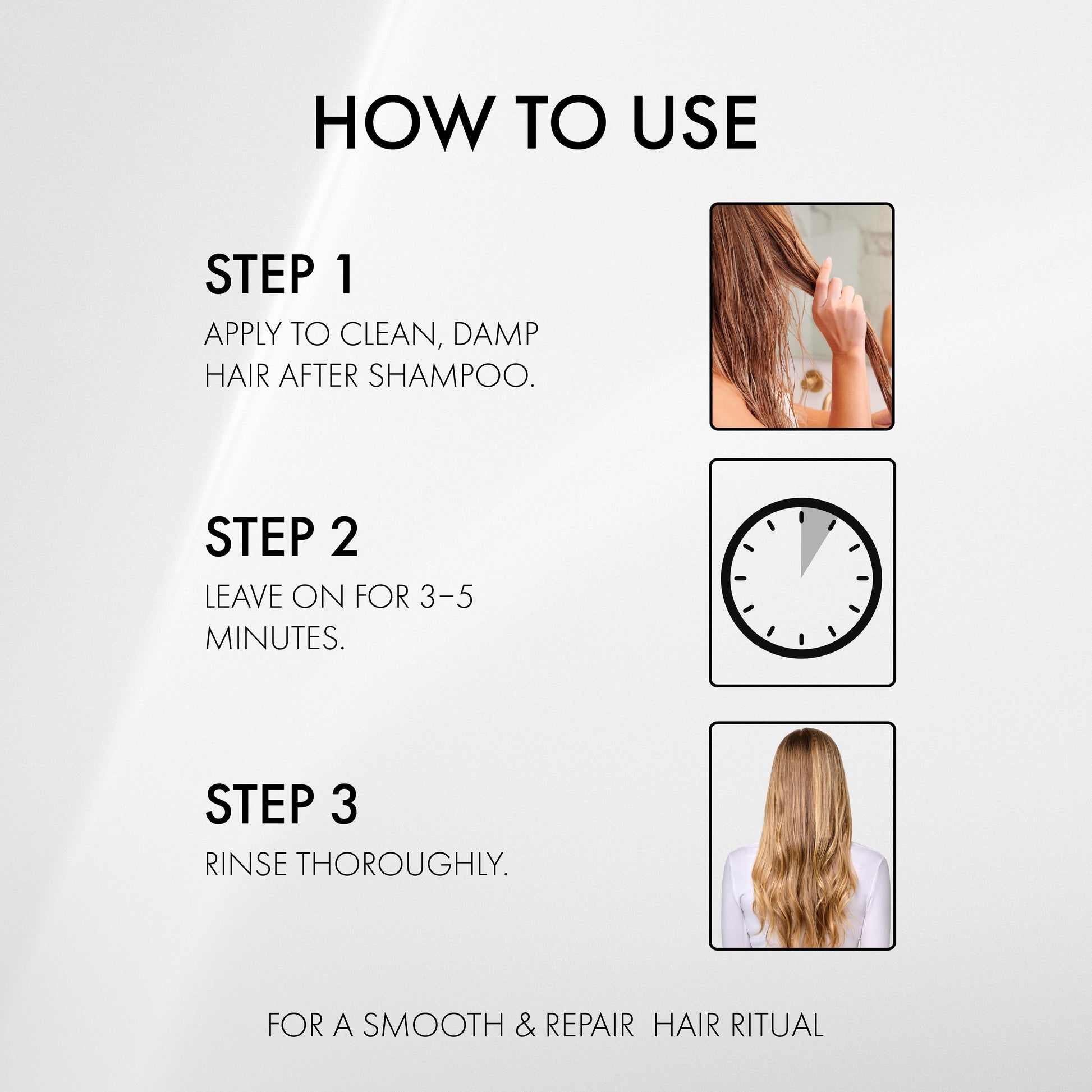 HOW TO USE

STEP 1

APPLY TO CLEAN, DAMP HAIR AFTER SHAMPOO.

STEP 2

LEAVE ON FOR 3–5 MINUTES.

STEP 3

RINSE THOROUGHLY.

FOR A SMOOTH & REPAIR HAIR RITUAL