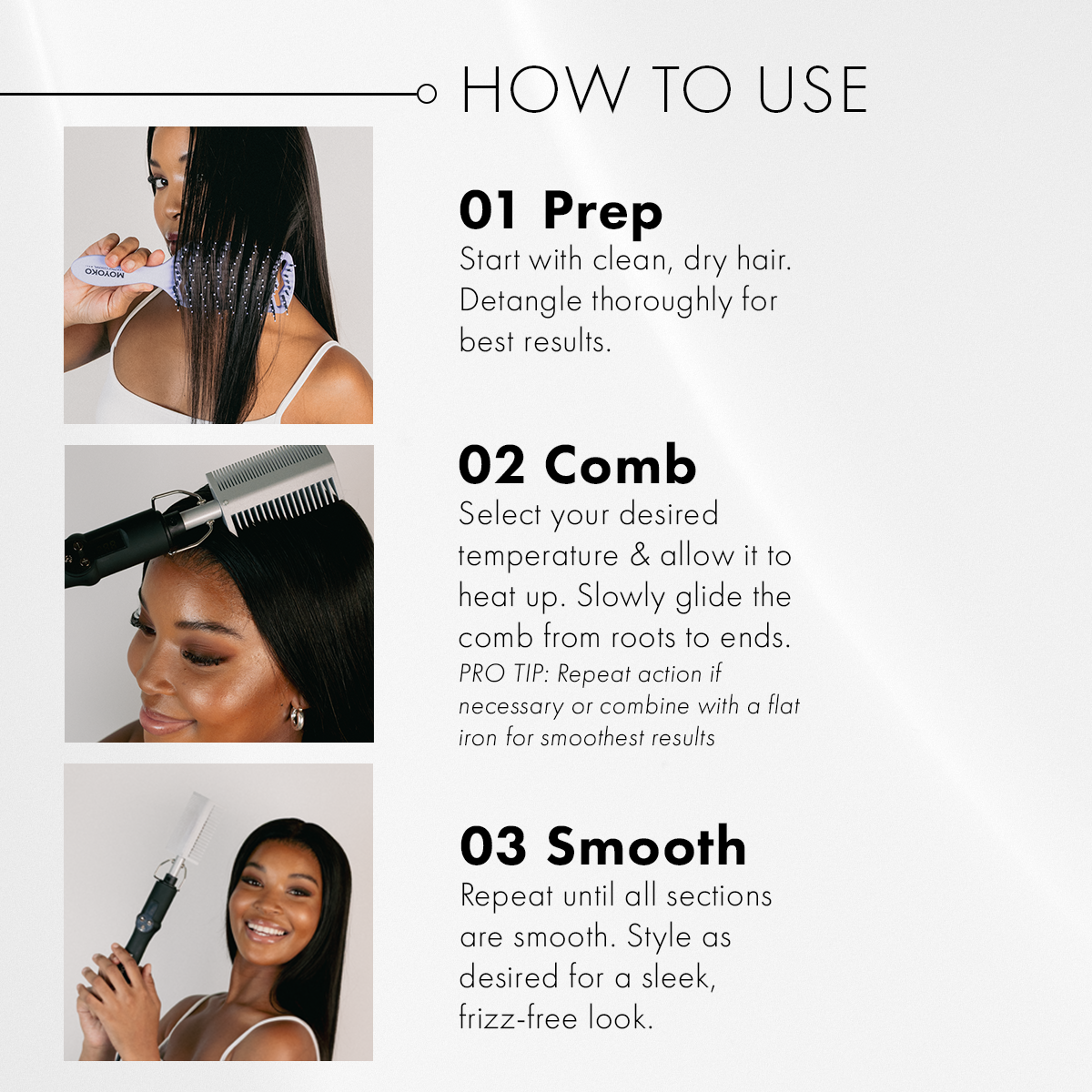 HOW TO USE

MOYOKO

01 Prep
Start with clean, dry hair. Detangle thoroughly for best results.

02 Comb
Select your desired temperature & allow it to heat up. Slowly glide the comb from roots to ends.
PRO TIP: Repeat action if necessary or combine with a flat iron for smoothest results

03 Smooth
Repeat until all sections are smooth. Style as desired for a sleek, frizz-free look.