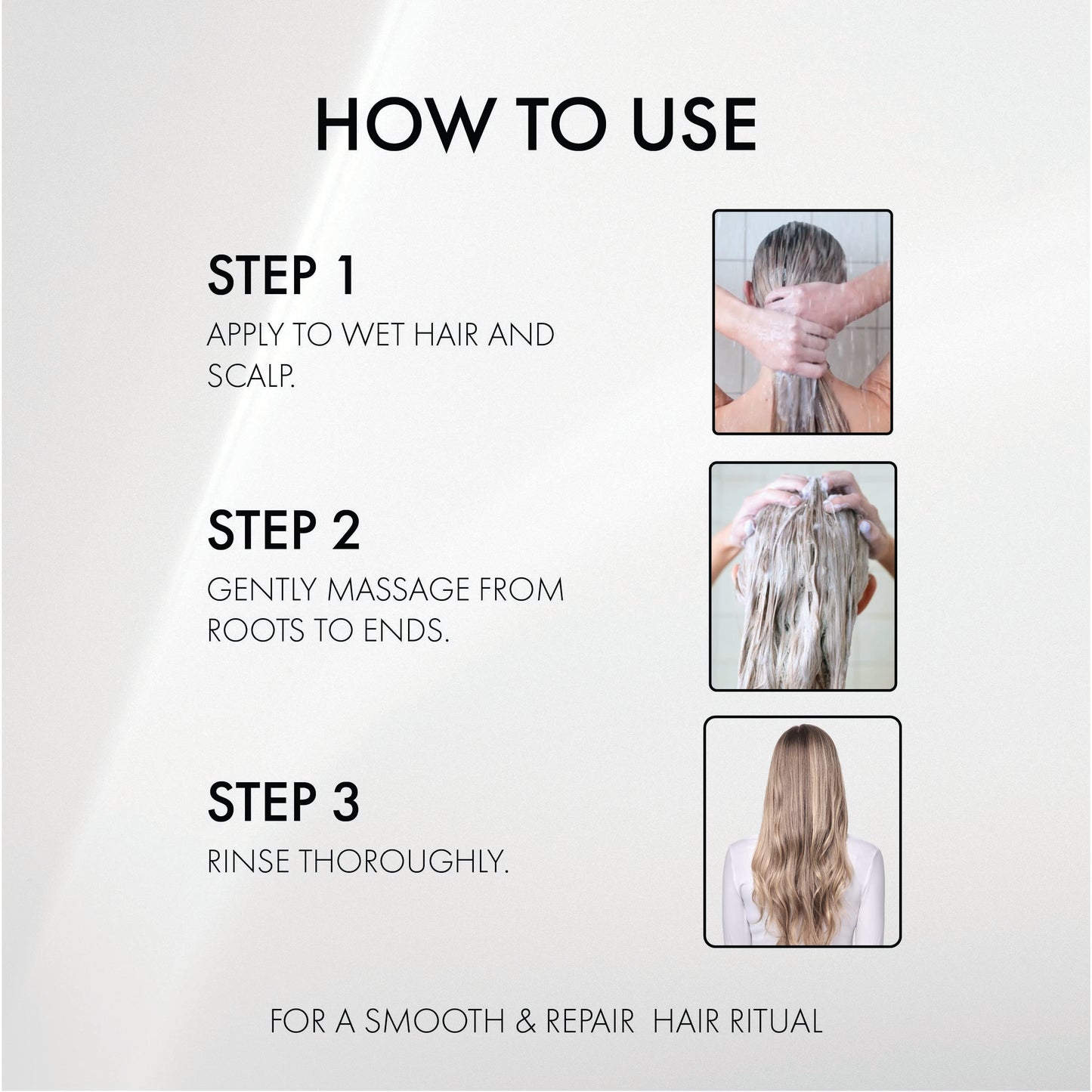 HOW TO USE

STEP 1

APPLY TO WET HAIR AND SCALP.

STEP 2

GENTLY MASSAGE FROM ROOTS TO ENDS.

STEP 3

RINSE THOROUGHLY.

FOR A SMOOTH & REPAIR HAIR RITUAL